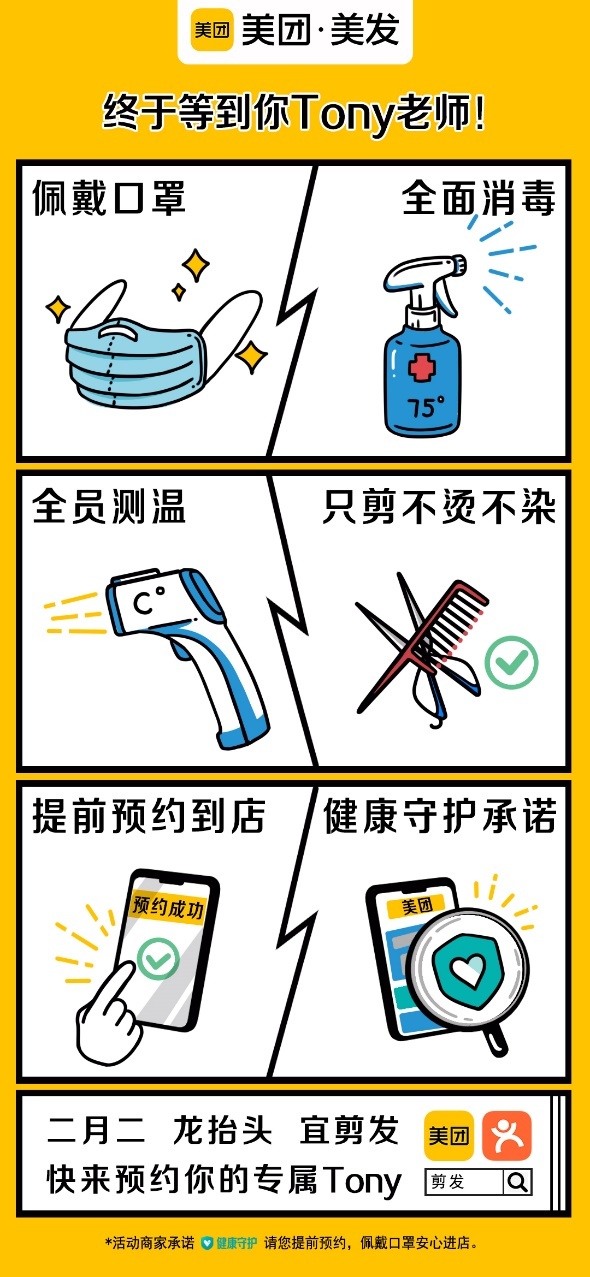 美团 美团·美发

终于等到你Tony老师!

佩戴口罩

全面消毒

75°

全员测温

C°

只剪不烫不染

提前预约到店

预约成功

健康守护承诺

美团

二月二 龙抬头 宜剪发
快来预约你的专属Tony

美团

剪发

*活动商家承诺 健康守护 请您提前预约，佩戴口罩安心进店。